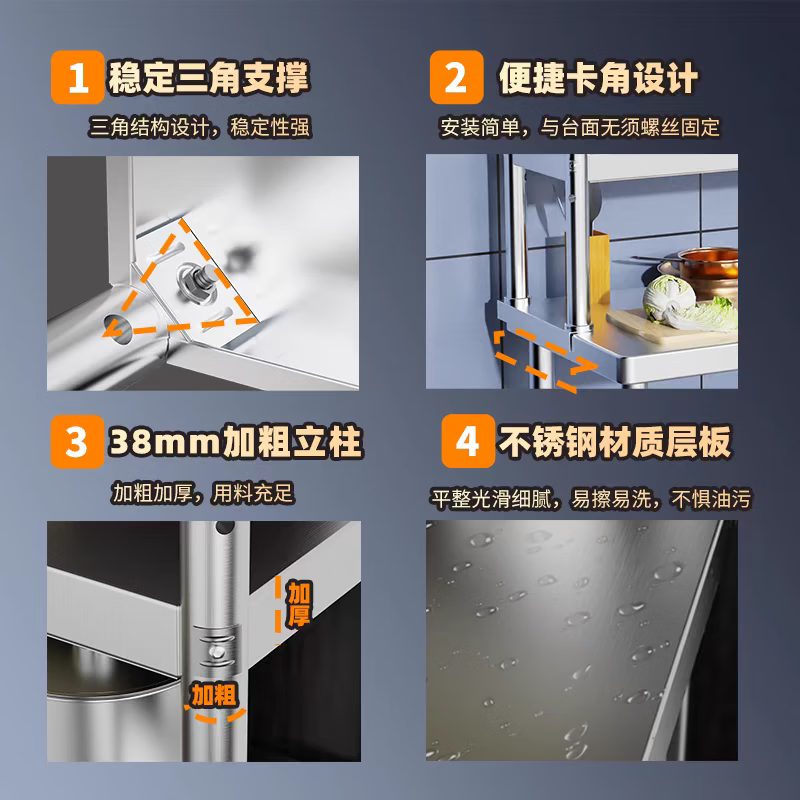 1 稳定三角支撑

三角结构设计，稳定性强

2 便捷卡角设计

安装简单，与台面无须螺丝固定

3 38mm加粗立柱

加粗加厚，用料充足

加厚

加粗

4 不锈钢材质层板

平整光滑细腻，易擦易洗，不惧油污