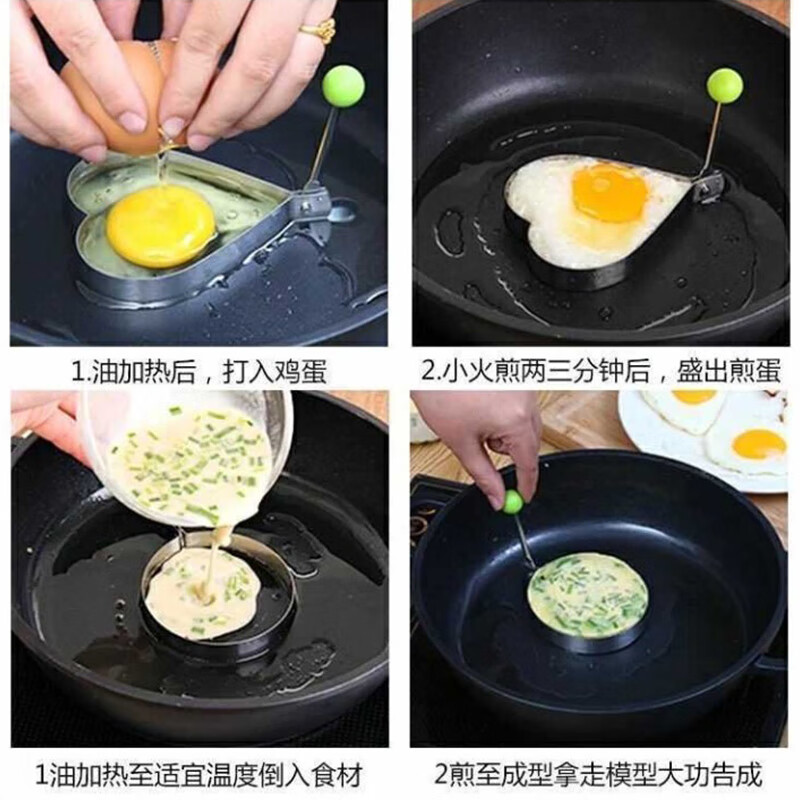 1.油加热后，打入鸡蛋

2.小火煎两三分钟后，盛出煎蛋

1油加热至适宜温度倒入食材

2煎至成型拿走模型大功告成