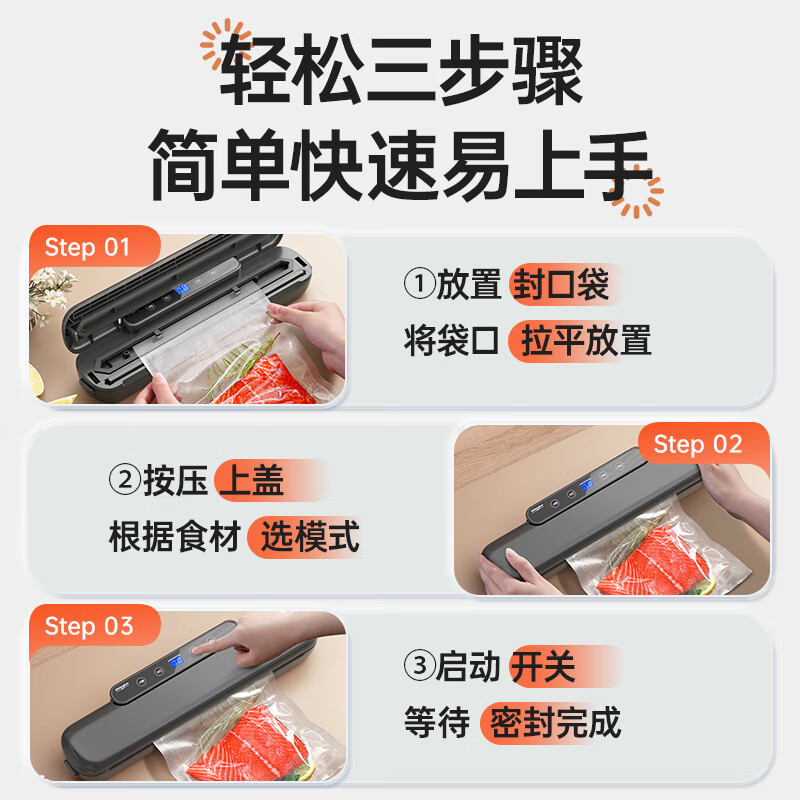 轻松三步骤
简单快速易上手

Step 01

①放置 封口袋
将袋口 拉平放置

②按压 上盖
根据食材 选模式

Step 02

Step 03

③启动 开关
等待 密封完成