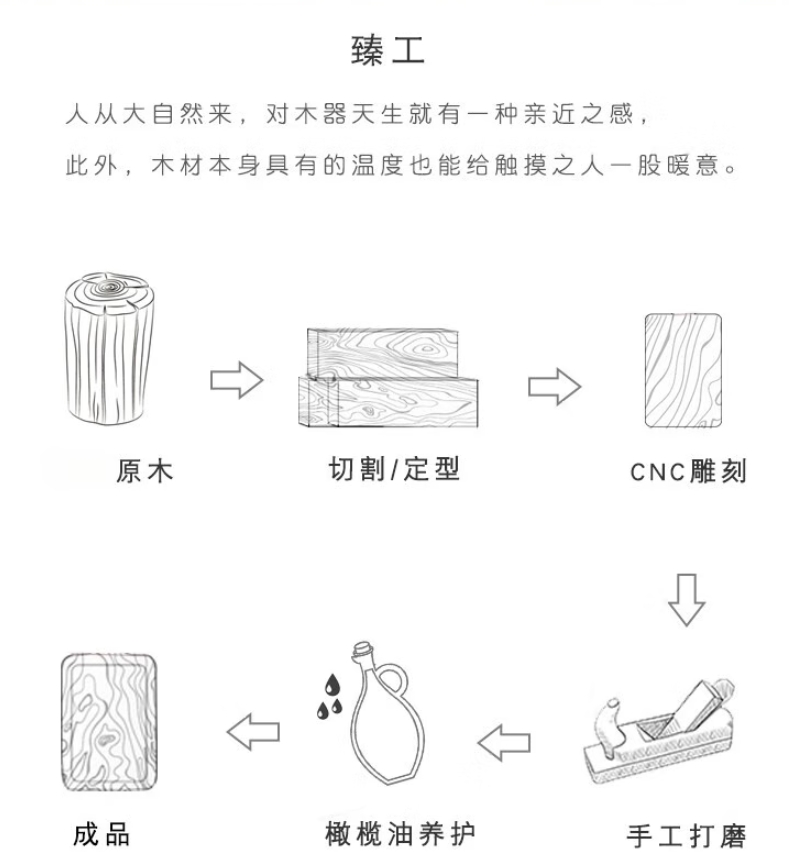 臻工

人从大自然来，对木器天生就有一种亲近之感，
此外，木材本身具有的温度也能给触摸之人一股暖意。

原木

切割/定型

CNC雕刻

手工打磨

橄榄油养护

成品